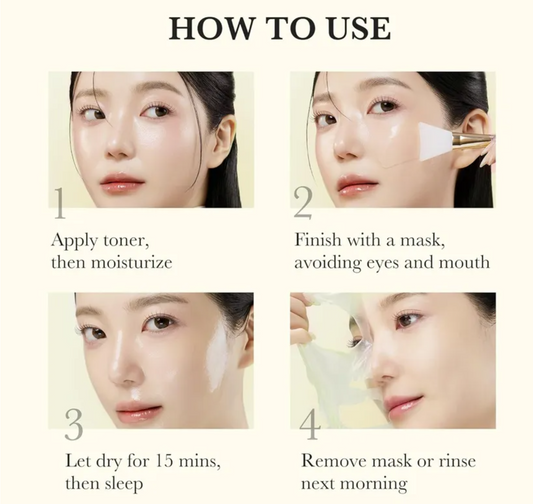 HOW TO USE

1

Apply toner, then moisturize

2

Finish with a mask, avoiding eyes and mouth

3

Let dry for 15 mins, then sleep

4

Remove mask or rinse next morning